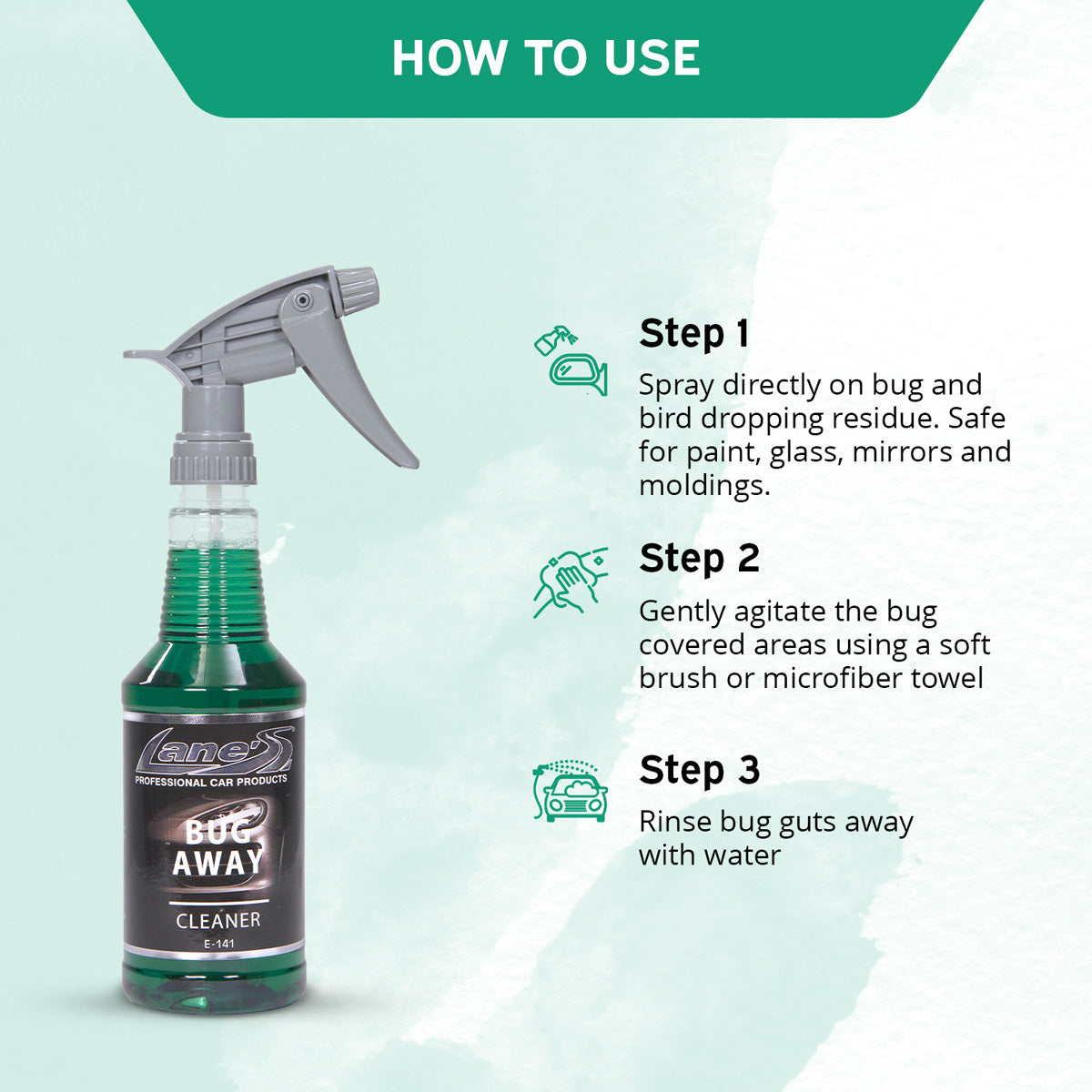 HOW TO USE

Lane's
PROFESSIONAL CAR PRODUCTS
BUG AWAY
CLEANER
E-141

Step 1
Spray directly on bug and bird dropping residue. Safe for paint, glass, mirrors and moldings.

Step 2
Gently agitate the bug covered areas using a soft brush or microfiber towel

Step 3
Rinse bug guts away with water